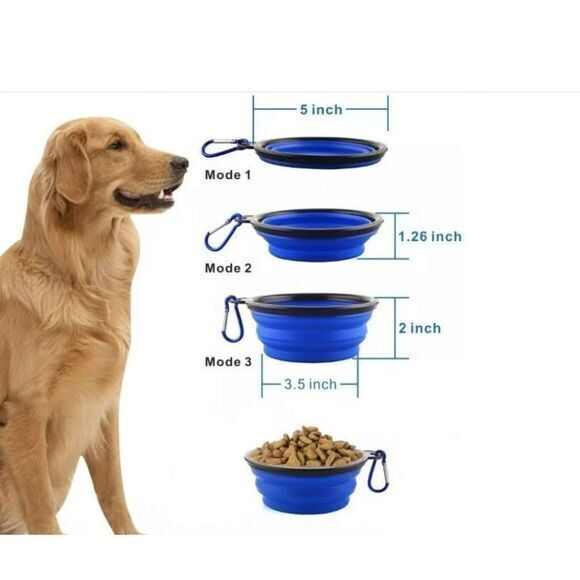 5 inch

Mode 1

1.26 inch

Mode 2

2 inch

Mode 3

3.5 inch